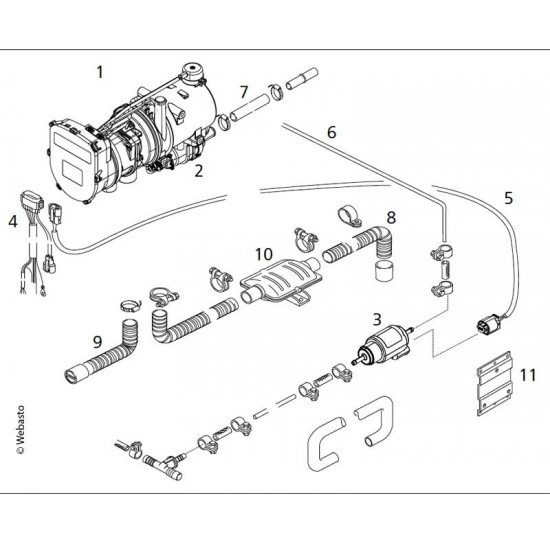 1
7
6
2
5
4
8
10
3
9
11
© Webasto