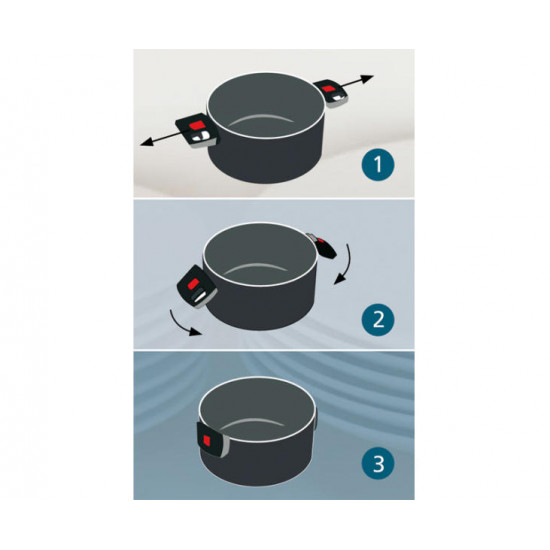 1

2

3